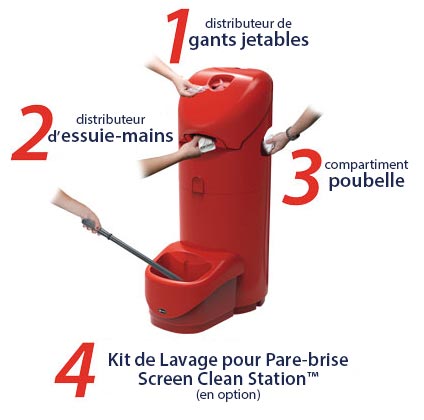 1 distributeur de gants jetables

2 distributeur d'essuie-mains

3 compartiment poubelle

4 Kit de Lavage pour Pare-brise Screen Clean Station™ (en option)